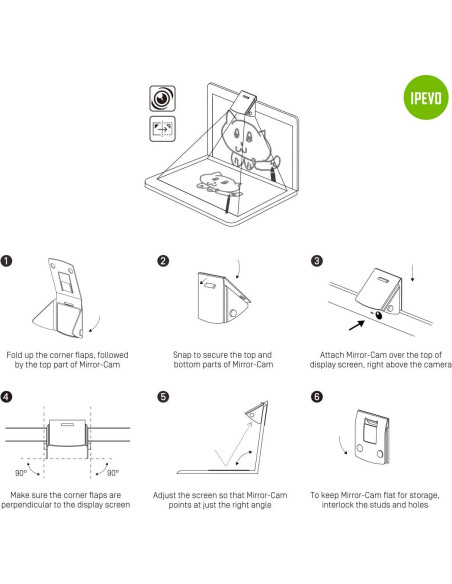 IPEVO

1

Fold up the corner flaps, followed by the top part of Mirror-Cam

2

Snap to secure the top and bottom parts of Mirror-Cam

3

Attach Mirror-Cam over the top of display screen, right above the camera

4

90°

90°

Make sure the corner flaps are perpendicular to the display screen

5

Adjust the screen so that Mirror-Cam points at just the right angle

6

To keep Mirror-Cam flat for storage, interlock the studs and holes