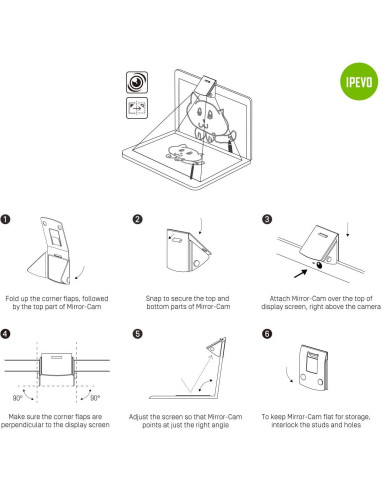 IPEVO

1
Fold up the corner flaps, followed by the top part of Mirror-Cam

2
Snap to secure the top and bottom parts of Mirror-Cam

3
Attach Mirror-Cam over the top of display screen, right above the camera

4
90°
90°
Make sure the corner flaps are perpendicular to the display screen

5
Adjust the screen so that Mirror-Cam points at just the right angle

6
To keep Mirror-Cam flat for storage, interlock the studs and holes