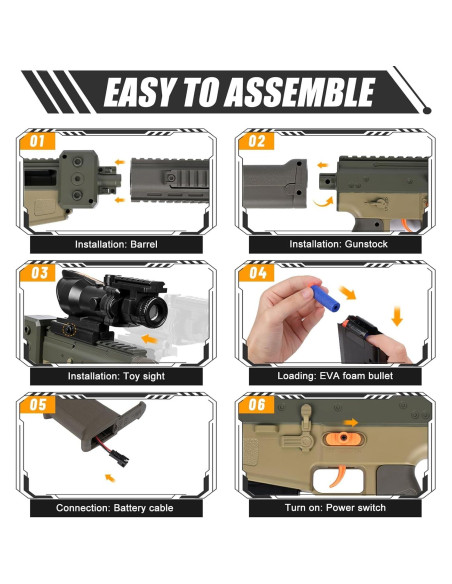 EASY TO ASSEMBLE

01

Installation: Barrel

02

Installation: Gunstock

03

Installation: Toy sight

04

Loading: EVA foam bullet

05

Connection: Battery cable

06

Turn on: Power switch