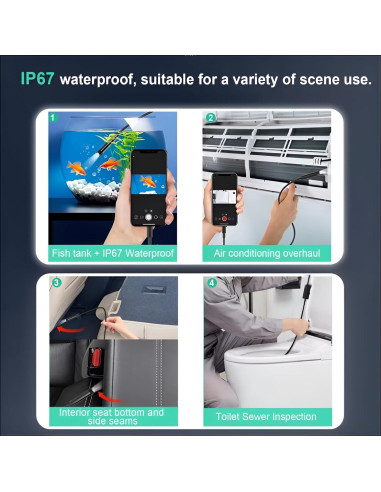 IP67 waterproof, suitable for a variety of scene use.

1
Fish tank + IP67 Waterproof

2
Air conditioning overhaul

3
Interior seat bottom and side seams

4
Toilet Sewer Inspection