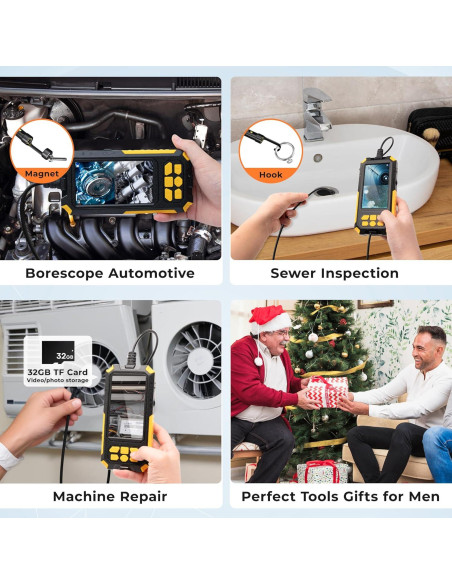 Magnet

Borescope Automotive

Hook

Sewer Inspection

32GB

32GB TF Card
Video/photo storage

Machine Repair

Perfect Tools Gifts for Men