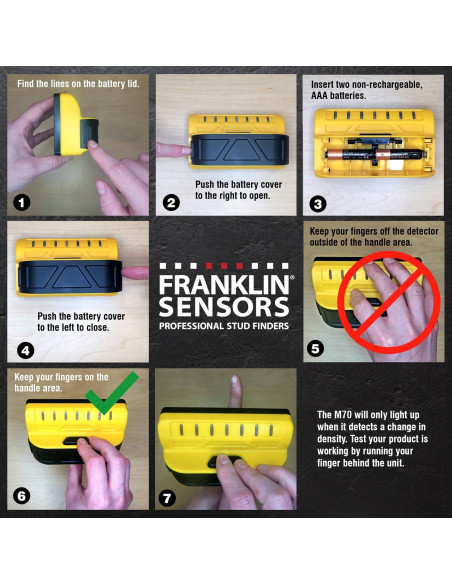 Find the lines on the battery lid.

1

Push the battery cover to the right to open.

2

Insert two non-rechargeable, AAA batteries.

3

Push the battery cover to the left to close.

4

FRANKLIN® SENSORS

PROFESSIONAL STUD FINDERS

Keep your fingers off the detector outside of the handle area.

5

Keep your fingers on the handle area.

6

7

The M70 will only light up when it detects a change in density. Test your product is working by running your finger behind the unit.