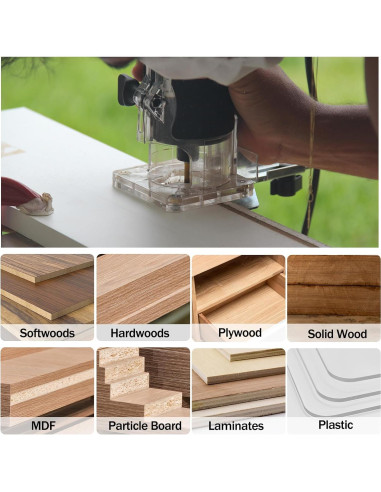 Softwoods

Hardwoods

Plywood

Solid Wood

MDF

Particle Board

Laminates

Plastic