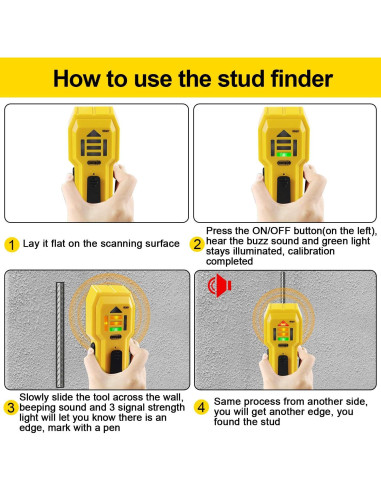 How to use the stud finder

1 Lay it flat on the scanning surface

2 Press the ON/OFF button(on the left), hear the buzz sound and green light stays illuminated, calibration completed

3 Slowly slide the tool across the wall, beeping sound and 3 signal strength light will let you know there is an edge, mark with a pen

4 Same process from another side, you will get another edge, you found the stud