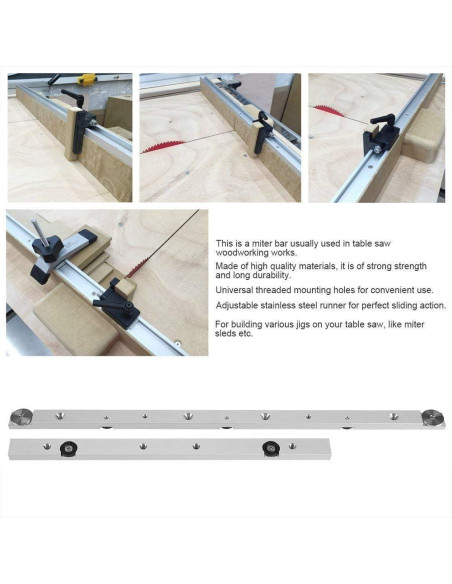 This is a miter bar usually used in table saw woodworking works.

Made of high quality materials, it is of strong strength and long durability.

Universal threaded mounting holes for convenient use.

Adjustable stainless steel runner for perfect sliding action.

For building various jigs on your table saw, like miter sleds etc.