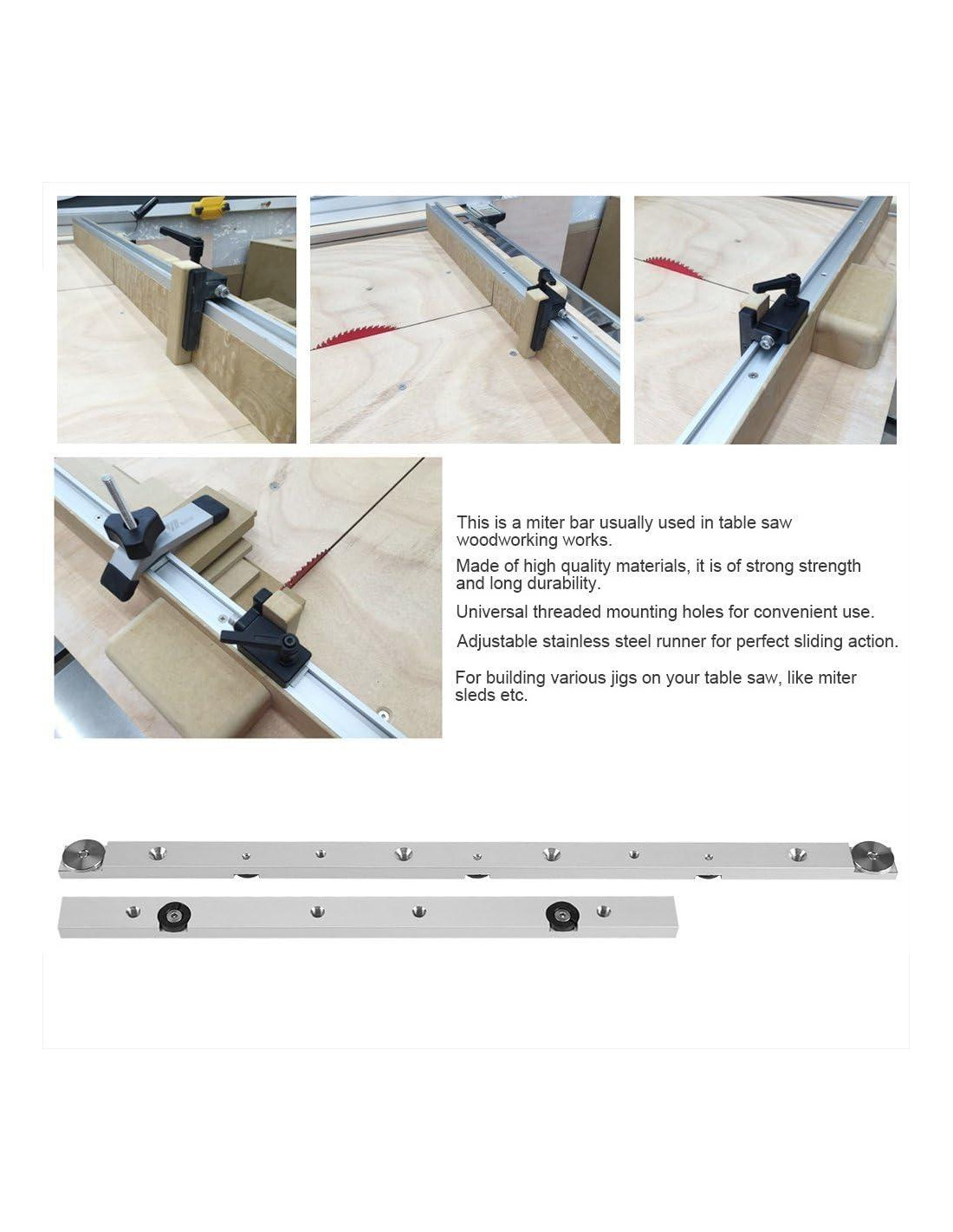 This is a miter bar usually used in table saw woodworking works.

Made of high quality materials, it is of strong strength and long durability.

Universal threaded mounting holes for convenient use.

Adjustable stainless steel runner for perfect sliding action.

For building various jigs on your table saw, like miter sleds etc.