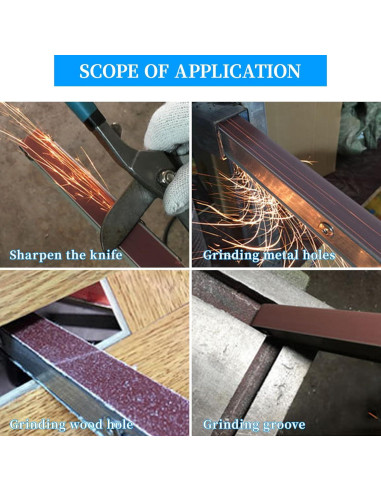 SCOPE OF APPLICATION

Sharpen the knife

Grinding metal holes

Grinding wood hole

Grinding groove