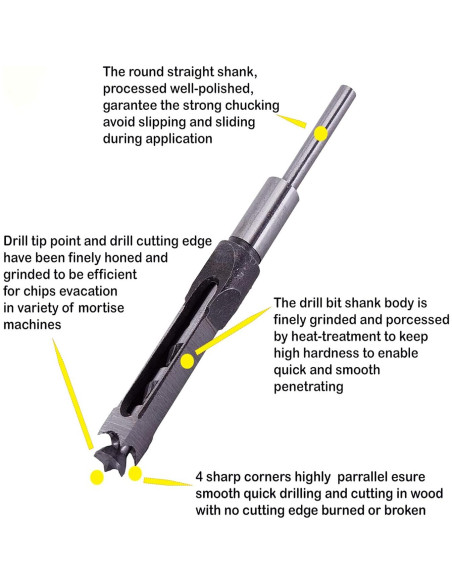 The round straight shank, processed well-polished, garantee the strong chucking avoid slipping and sliding during application

Drill tip point and drill cutting edge have been finely honed and grinded to be efficient for chips evacation in variety of mortise machines

The drill bit shank body is finely grinded and porcessed by heat-treatment to keep high hardness to enable quick and smooth penetrating

4 sharp corners highly parrallel esure smooth quick drilling and cutting in wood with no cutting edge burned or broken