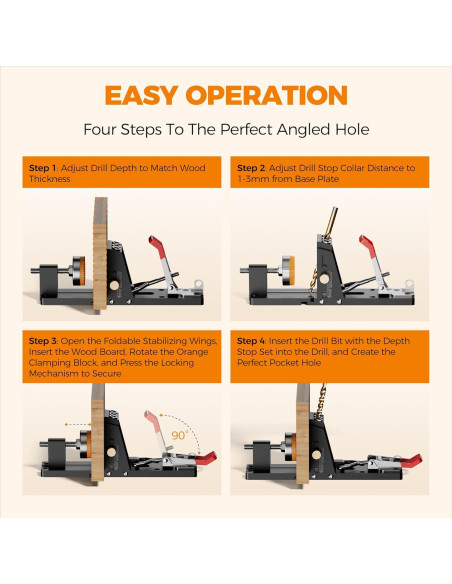 EASY OPERATION

Four Steps To The Perfect Angled Hole

Step 1: Adjust Drill Depth to Match Wood Thickness

Step 2: Adjust Drill Stop Collar Distance to 1-3mm from Base Plate

Step 3: Open the Foldable Stabilizing Wings, Insert the Wood Board, Rotate the Orange Clamping Block, and Press the Locking Mechanism to Secure

90°

Step 4: Insert the Drill Bit with the Depth Stop Set into the Drill, and Create the Perfect Pocket Hole