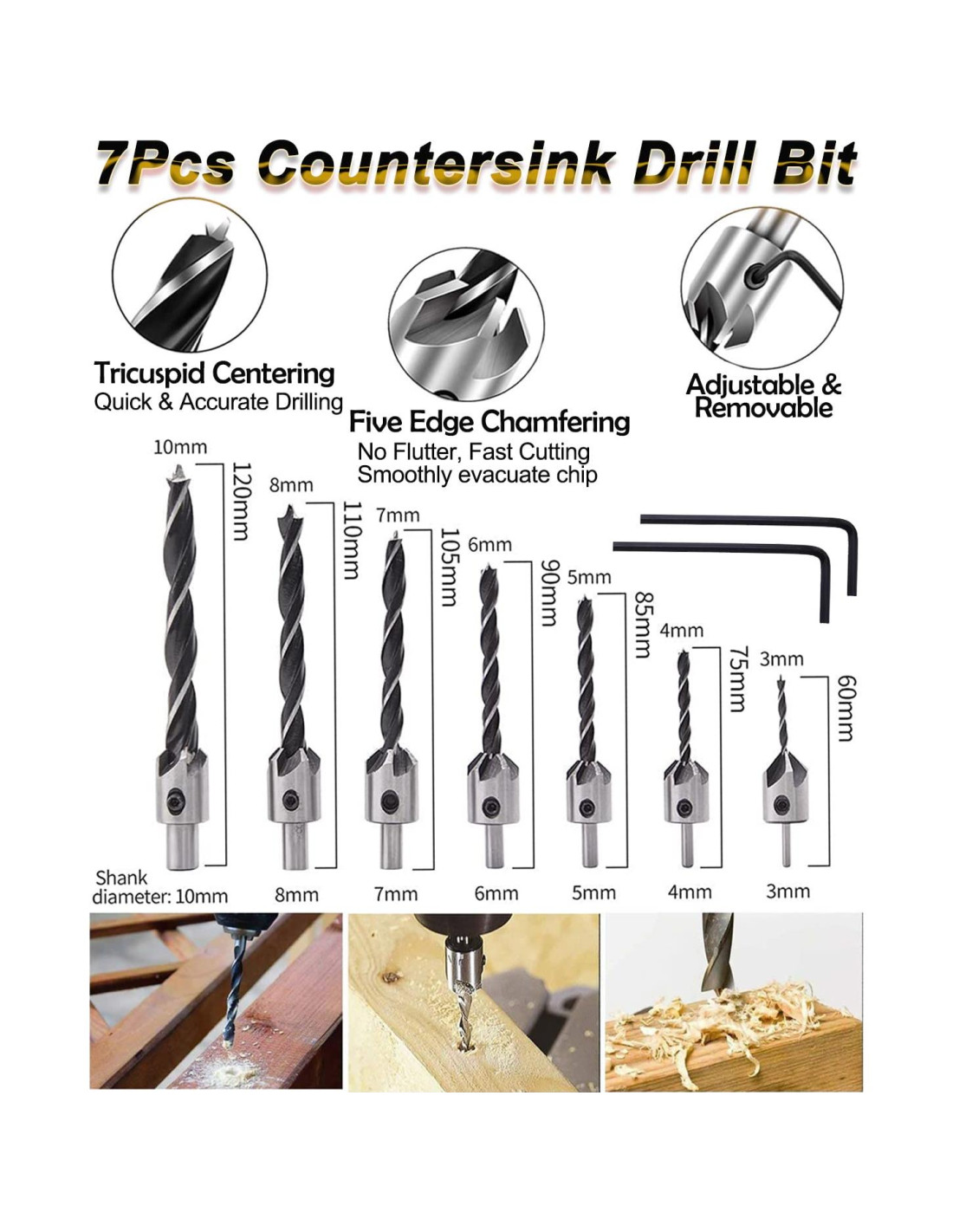 7Pcs Countersink Drill Bit

Tricuspid Centering
Quick & Accurate Drilling

Five Edge Chamfering
No Flutter, Fast Cutting
Smoothly evacuate chip

Adjustable & Removable

10mm
120mm
8mm
110mm
7mm
105mm
6mm
90mm
5mm
85mm
4mm
75mm
3mm
60mm

Shank diameter: 10mm
8mm
7mm
6mm
5mm
4mm
3mm