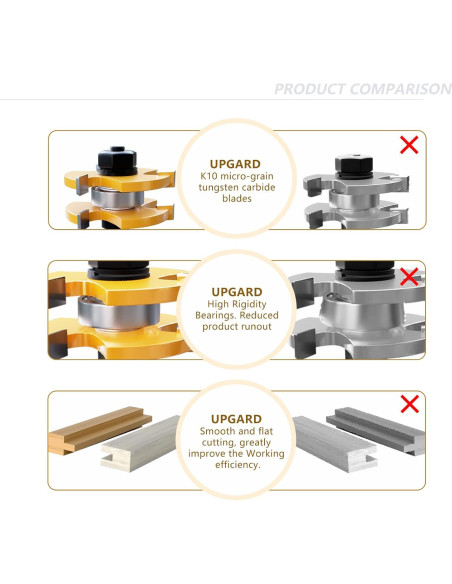 PRODUCT COMPARISON

UPGARD
K10 micro-grain tungsten carbide blades

UPGARD
High Rigidity Bearings. Reduced product runout

UPGARD
Smooth and flat cutting, greatly improve the Working efficiency.