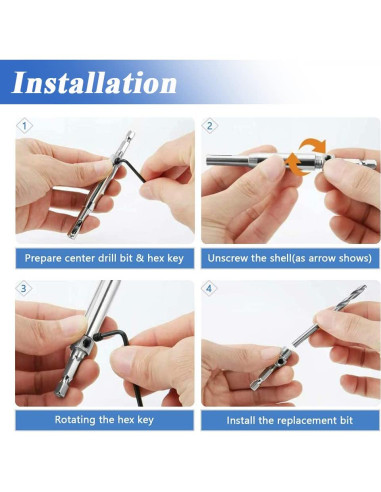 Installation

1

Prepare center drill bit & hex key

2

Unscrew the shell(as arrow shows)

3

Rotating the hex key

4

Install the replacement bit