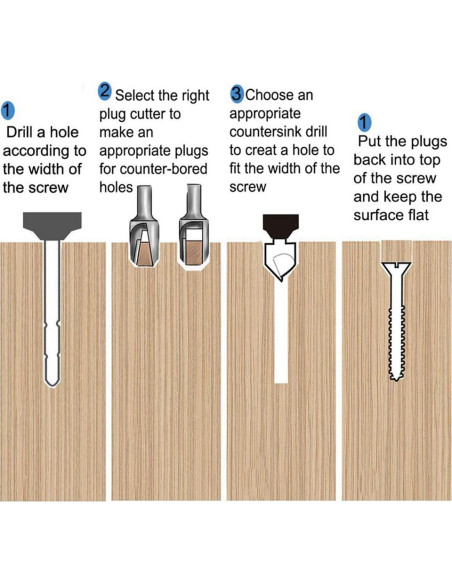 1
Drill a hole according to the width of the screw

2 Select the right plug cutter to make an appropriate plugs for counter-bored holes

3 Choose an appropriate countersink drill to creat a hole to fit the width of the screw

1
Put the plugs back into top of the screw and keep the surface flat