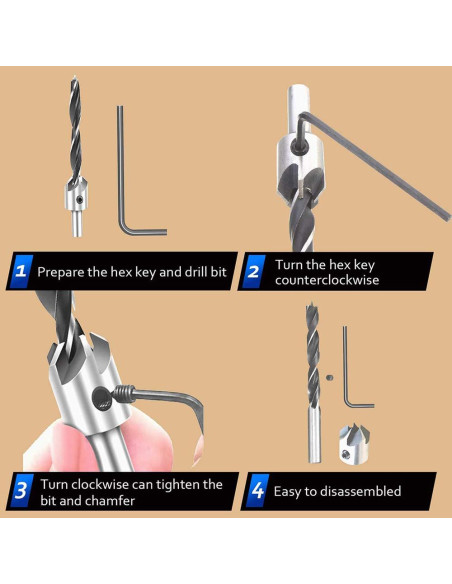 1 Prepare the hex key and drill bit

2 Turn the hex key counterclockwise

3 Turn clockwise can tighten the bit and chamfer

4 Easy to disassembled