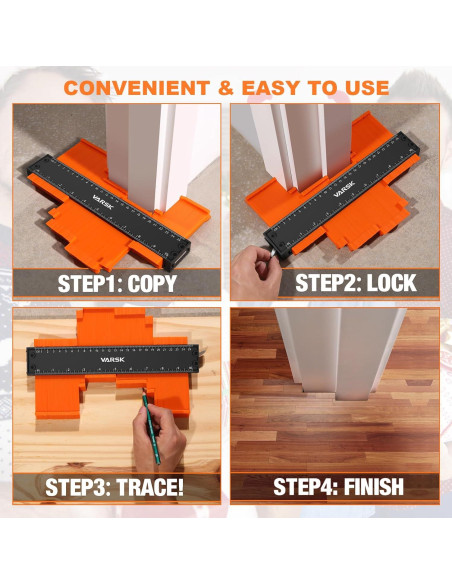 CONVENIENT & EASY TO USE

VARSK

STEP1: COPY

VARSK

STEP2: LOCK

VARSK

STEP3: TRACE!

STEP4: FINISH