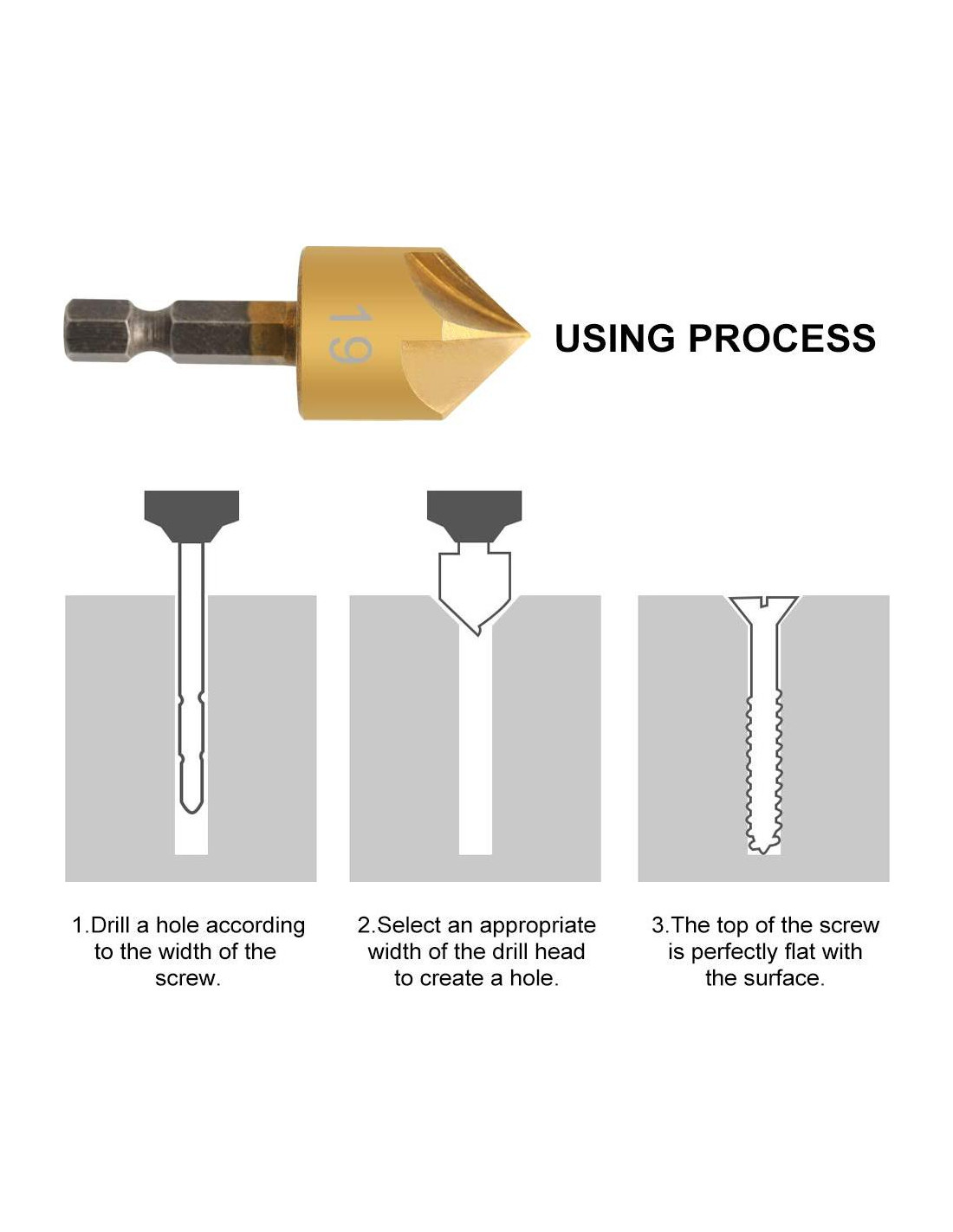 19

USING PROCESS

1.Drill a hole according to the width of the screw.

2.Select an appropriate width of the drill head to create a hole.

3.The top of the screw is perfectly flat with the surface.