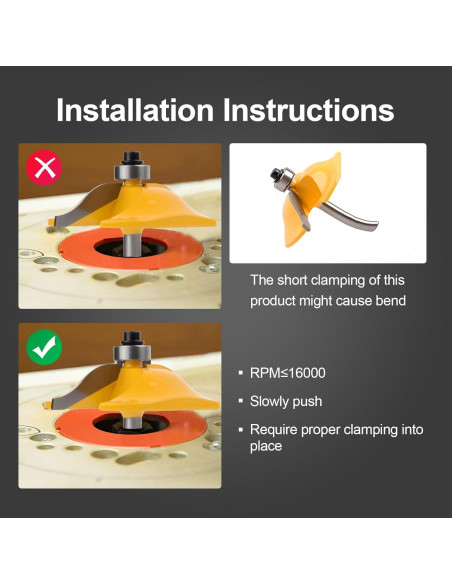 Installation Instructions

The short clamping of this product might cause bend

▪ RPM≤16000

▪ Slowly push

▪ Require proper clamping into place