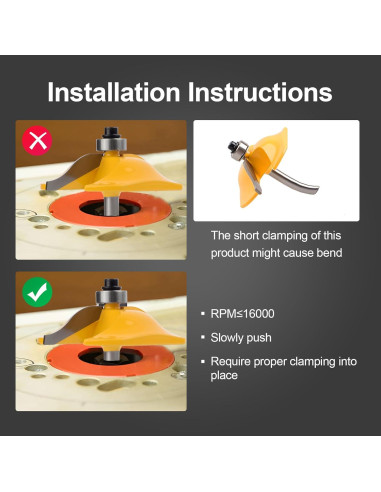 Installation Instructions

The short clamping of this product might cause bend

▪ RPM≤16000

▪ Slowly push

▪ Require proper clamping into place