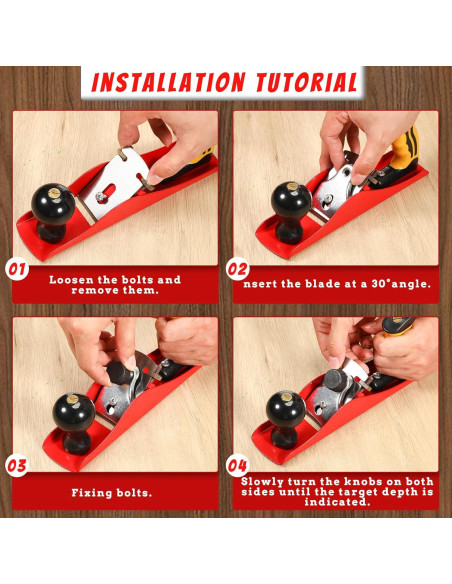 INSTALLATION TUTORIAL

01

Loosen the bolts and remove them.

02

nsert the blade at a 30°angle.

03

Fixing bolts.

04

Slowly turn the knobs on both sides until the target depth is indicated.