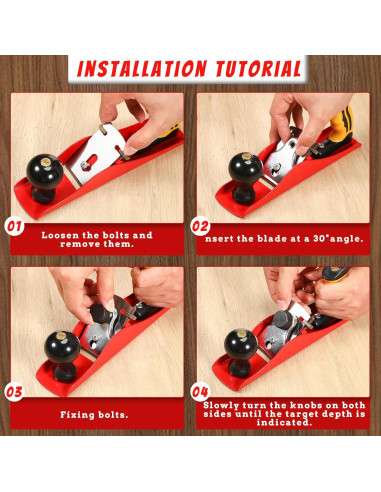 INSTALLATION TUTORIAL

01

Loosen the bolts and remove them.

02

nsert the blade at a 30°angle.

03

Fixing bolts.

04

Slowly turn the knobs on both sides until the target depth is indicated.