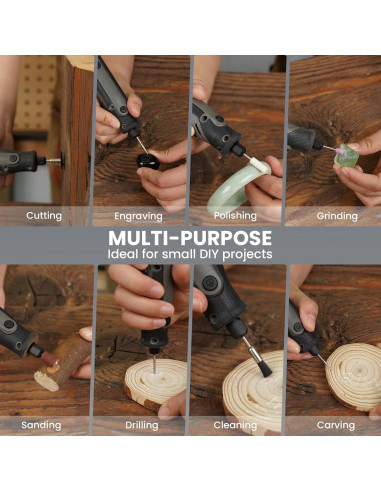 Cutting

Engraving

Polishing

Grinding

MULTI-PURPOSE
Ideal for small DIY projects

Sanding

Drilling

Cleaning

Carving