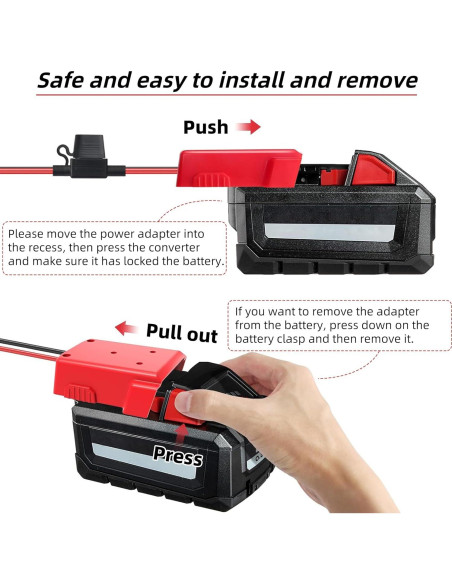 Safe and easy to install and remove

Push

Please move the power adapter into the recess, then press the converter and make sure it has locked the battery.

Pull out

If you want to remove the adapter from the battery, press down on the battery clasp and then remove it.

Press