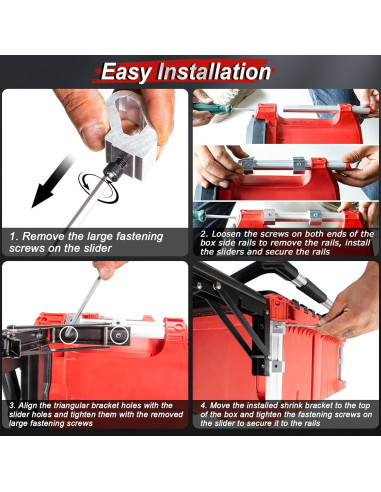 Easy Installation

1. Remove the large fastening screws on the slider

2. Loosen the screws on both ends of the box side rails to remove the rails, install the sliders and secure the rails

3. Align the triangular bracket holes with the slider holes and tighten them with the removed large fastening screws

4. Move the installed shrink bracket to the top of the box and tighten the fastening screws on the slider to secure it to the rails