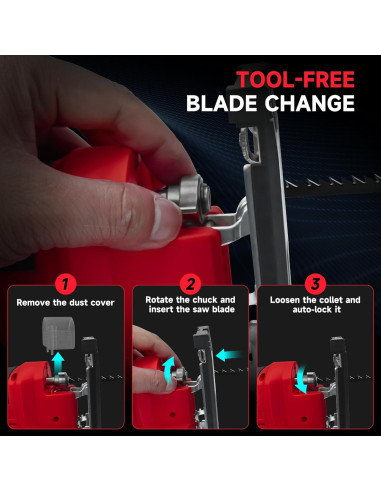 TOOL-FREE
BLADE CHANGE

1
Remove the dust cover

2
Rotate the chuck and insert the saw blade

3
Loosen the collet and auto-lock it