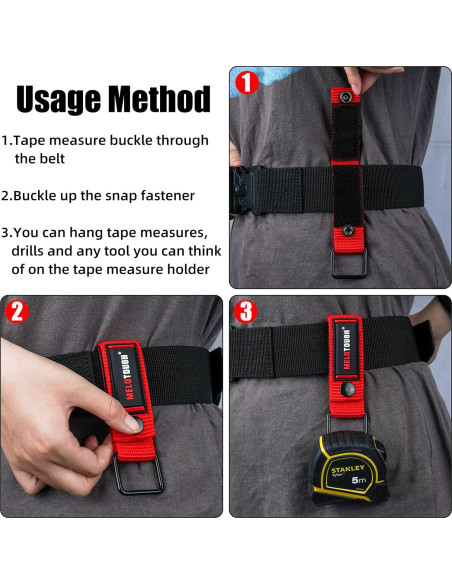 Usage Method

1.Tape measure buckle through the belt

2.Buckle up the snap fastener

3.You can hang tape measures, drills and any tool you can think of on the tape measure holder

1

2

MELOTOUGH®

3

MELOTOUGH®

STANLEY
Tylon
5m