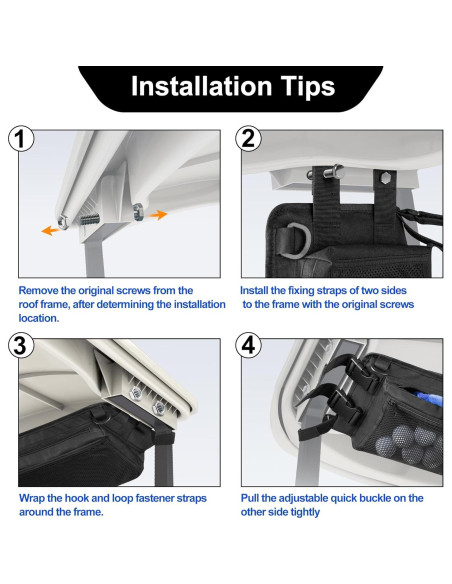 Installation Tips

1

Remove the original screws from the roof frame, after determining the installation location.

2

Install the fixing straps of two sides to the frame with the original screws

3

Wrap the hook and loop fastener straps around the frame.

4

Pull the adjustable quick buckle on the other side tightly