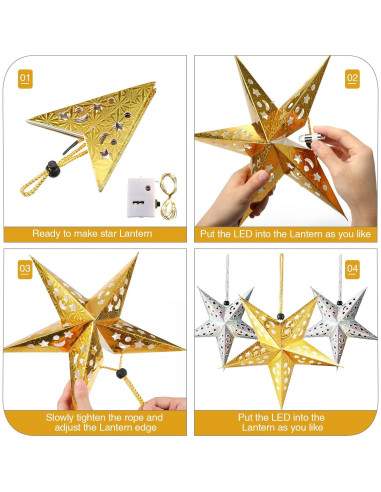 01

Ready to make star Lantern

02

Put the LED into the Lantern as you like

03

Slowly tighten the rope and adjust the Lantern edge

04

Put the LED into the Lantern as you like