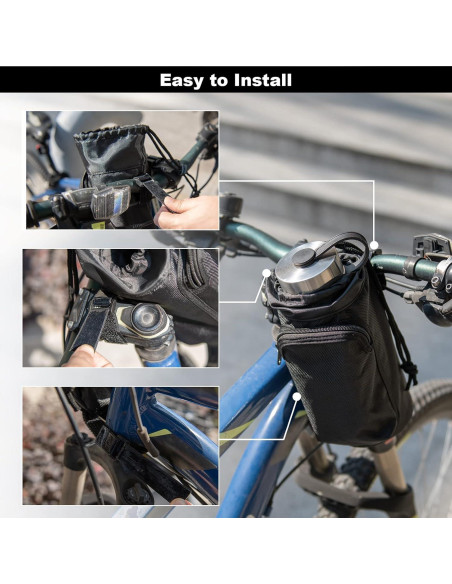 Easy to Install