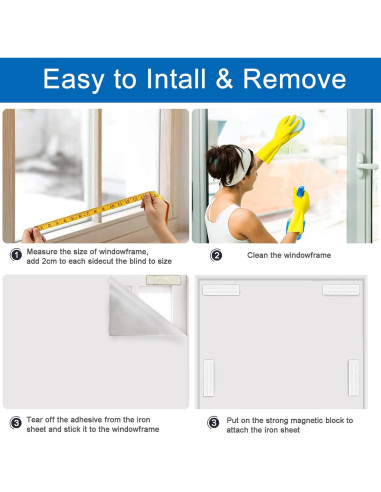 Easy to Intall & Remove

1 Measure the size of windowframe, add 2cm to each sidecut the blind to size

2 Clean the windowframe

3 Tear off the adhesive from the iron sheet and stick it to the windowframe

3 Put on the strong magnetic block to attach the iron sheet