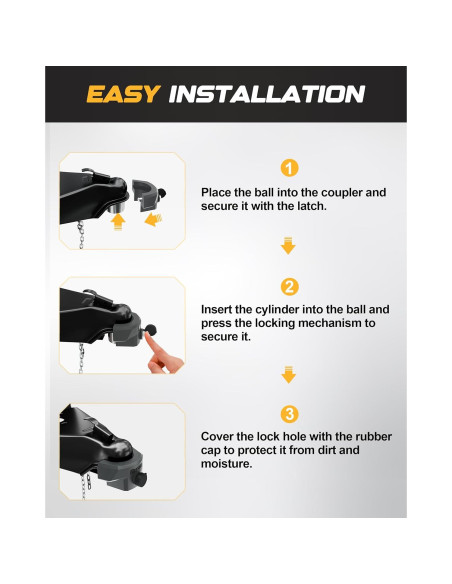 EASY INSTALLATION

1

Place the ball into the coupler and secure it with the latch.

2

Insert the cylinder into the ball and press the locking mechanism to secure it.

3

Cover the lock hole with the rubber cap to protect it from dirt and moisture.