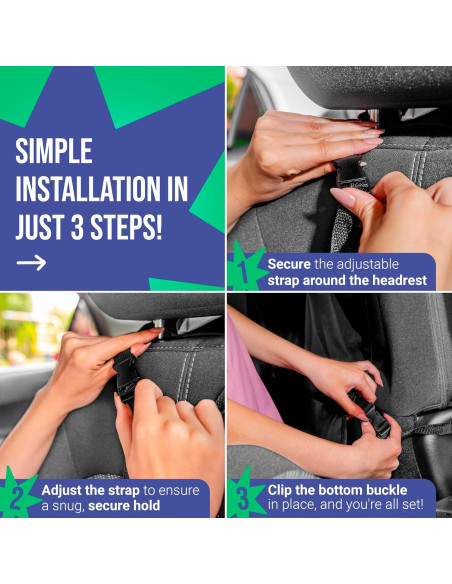 SIMPLE INSTALLATION IN JUST 3 STEPS!

→

1 Secure the adjustable strap around the headrest

2 Adjust the strap to ensure a snug, secure hold

3 Clip the bottom buckle in place, and you're all set!