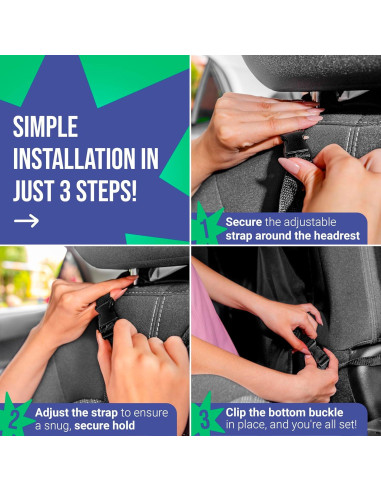 SIMPLE INSTALLATION IN JUST 3 STEPS!

→

1 Secure the adjustable strap around the headrest

2 Adjust the strap to ensure a snug, secure hold

3 Clip the bottom buckle in place, and you're all set!