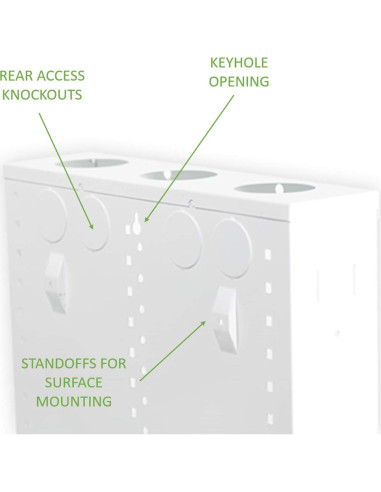 REAR ACCESS KNOCKOUTS

KEYHOLE OPENING

STANDOFFS FOR SURFACE MOUNTING