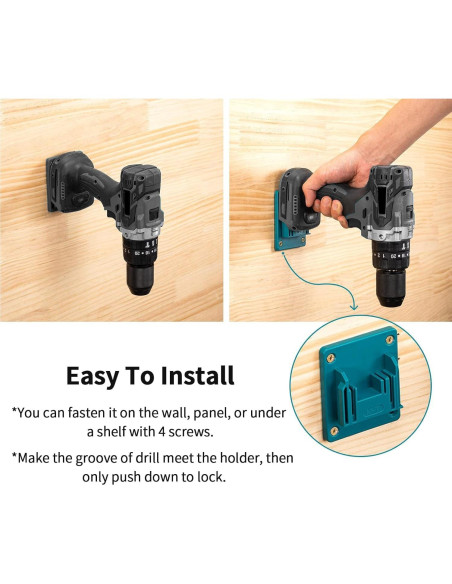 Easy To Install

*You can fasten it on the wall, panel, or under a shelf with 4 screws.

*Make the groove of drill meet the holder, then only push down to lock.