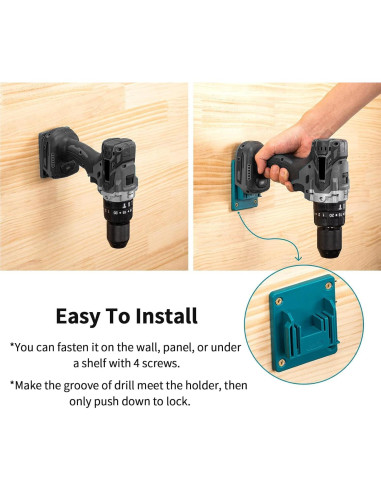 Easy To Install

*You can fasten it on the wall, panel, or under a shelf with 4 screws.

*Make the groove of drill meet the holder, then only push down to lock.