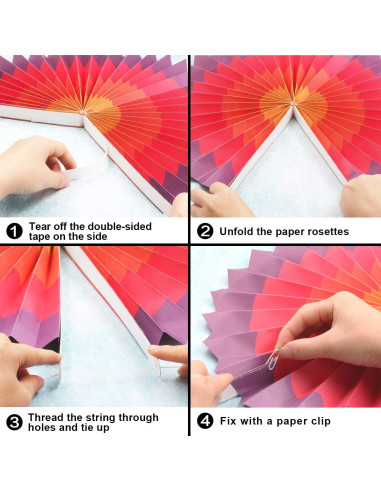 1 Tear off the double-sided tape on the side

2 Unfold the paper rosettes

3 Thread the string through holes and tie up

4 Fix with a paper clip