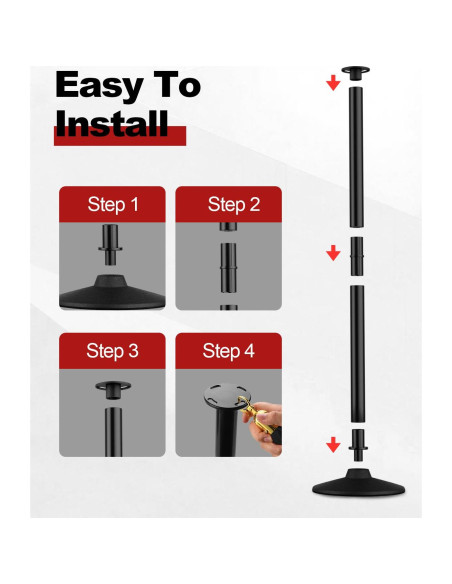 Easy To Install

Step 1

Step 2

Step 3

Step 4