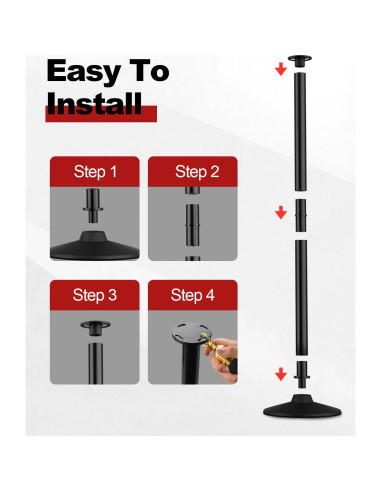 Easy To Install

Step 1

Step 2

Step 3

Step 4