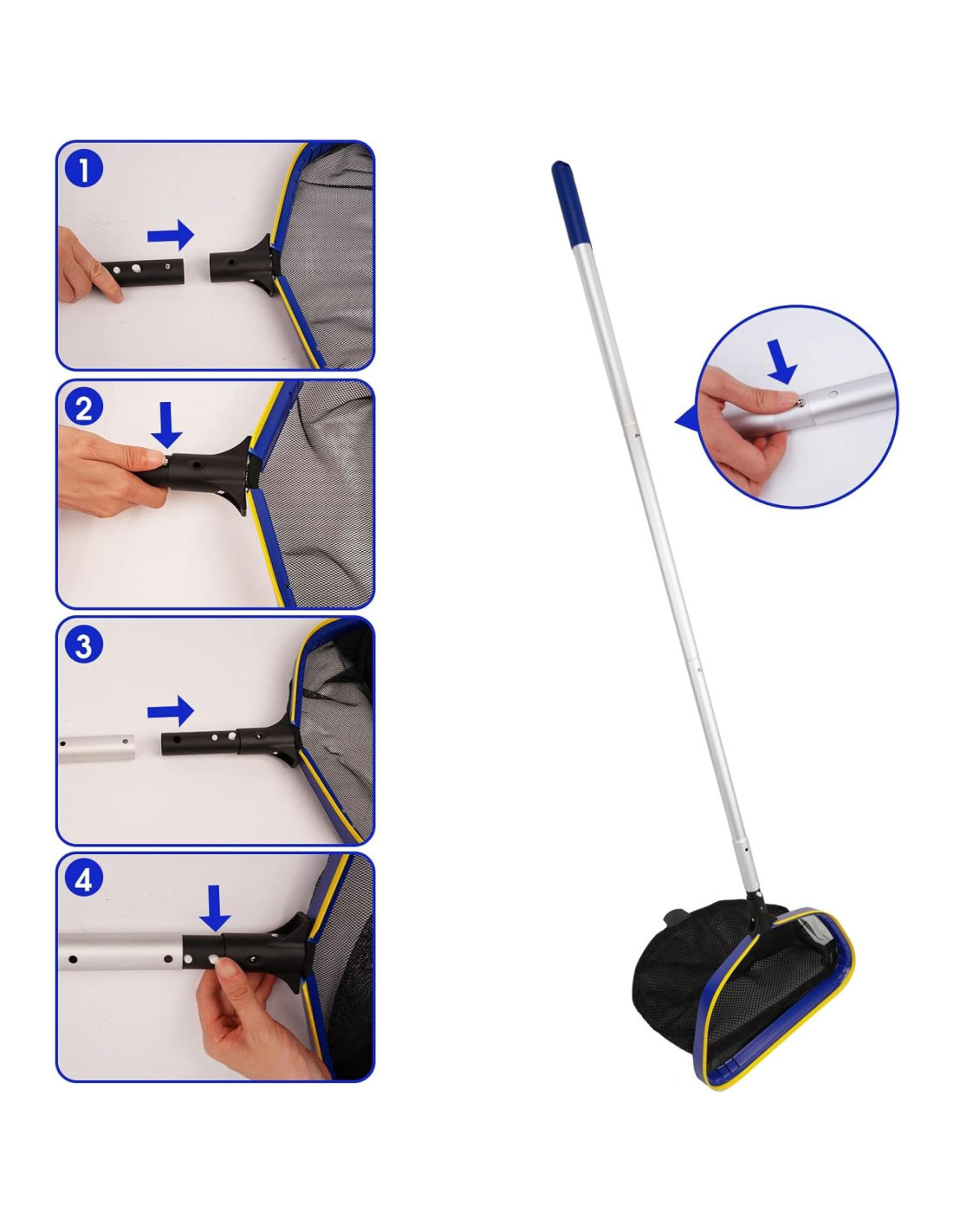 1

2

3

4