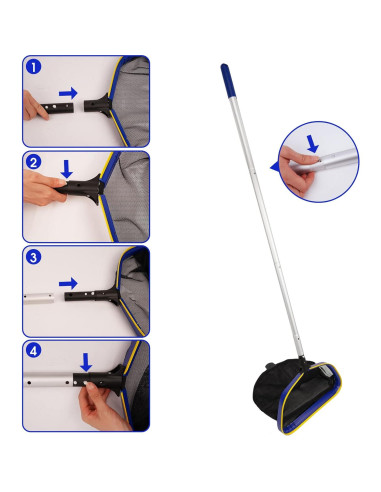 1
2
3
4