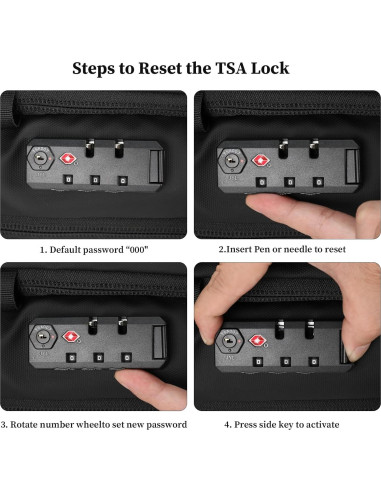 Steps to Reset the TSA Lock

1. Default password "000"

2.Insert Pen or needle to reset

3. Rotate number wheelto set new password

4. Press side key to activate