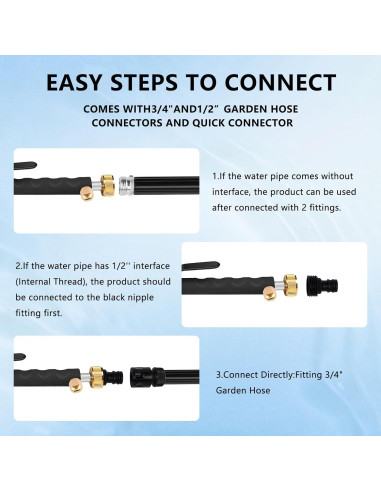 EASY STEPS TO CONNECT

COMES WITH3/4"AND1/2" GARDEN HOSE CONNECTORS AND QUICK CONNECTOR

1.If the water pipe comes without interface, the product can be used after connected with 2 fittings.

2.If the water pipe has 1/2'' interface (Internal Thread), the product should be connected to the black nipple fitting first.

3.Connect Directly:Fitting 3/4" Garden Hose