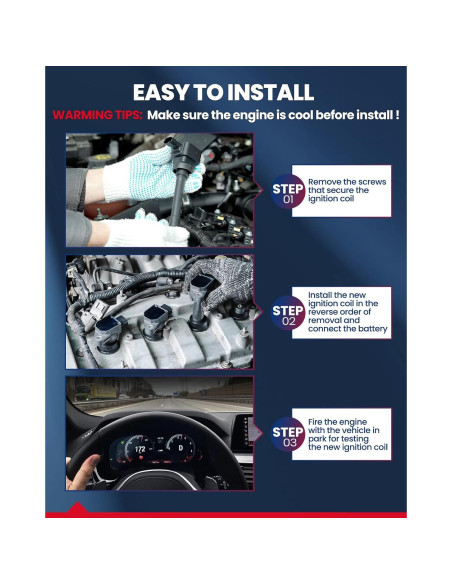 EASY TO INSTALL

WARMING TIPS: Make sure the engine is cool before install !

STEP 01

Remove the screws that secure the ignition coil

STEP 02

Install the new ignition coil in the reverse order of removal and connect the battery

172

D

STEP 03

Fire the engine with the vehicle in park for testing the new ignition coil