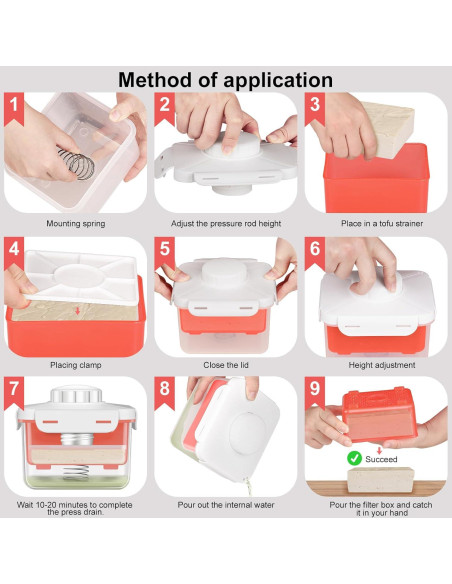 Method of application

1

Mounting spring

2

Adjust the pressure rod height

3

Place in a tofu strainer

4

Placing clamp

5

Close the lid

6

Height adjustment

7

Wait 10-20 minutes to complete the press drain.

8

Pour out the internal water

9

Succeed

Pour the filter box and catch it in your hand