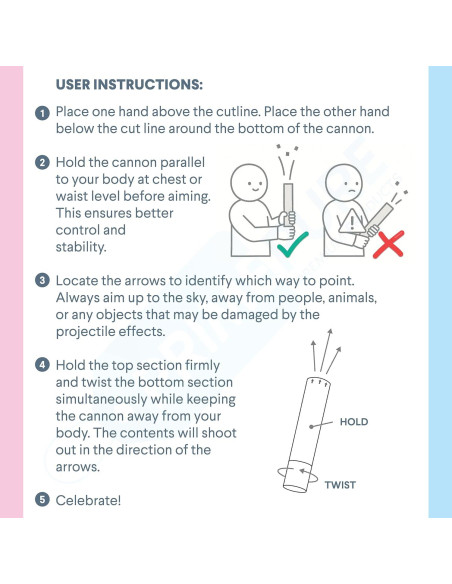 USER INSTRUCTIONS:

1 Place one hand above the cutline. Place the other hand below the cut line around the bottom of the cannon.

2 Hold the cannon parallel to your body at chest or waist level before aiming. This ensures better control and stability.

3 Locate the arrows to identify which way to point. Always aim up to the sky, away from people, animals, or any objects that may be damaged by the projectile effects.

4 Hold the top section firmly and twist the bottom section simultaneously while keeping the cannon away from your body. The contents will shoot out in the direction of the arrows.

HOLD

TWIST

5 Celebrate!