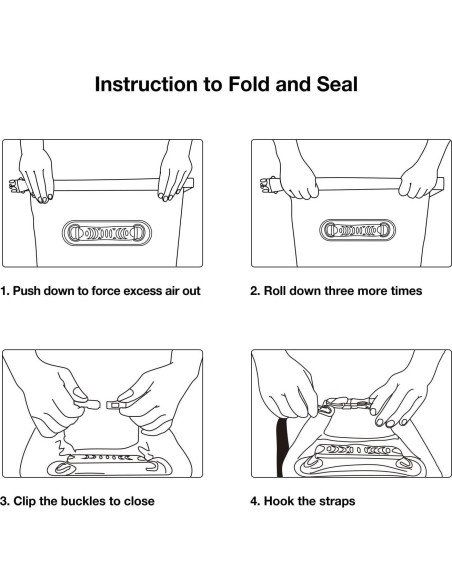 Instruction to Fold and Seal

1. Push down to force excess air out

2. Roll down three more times

3. Clip the buckles to close

4. Hook the straps